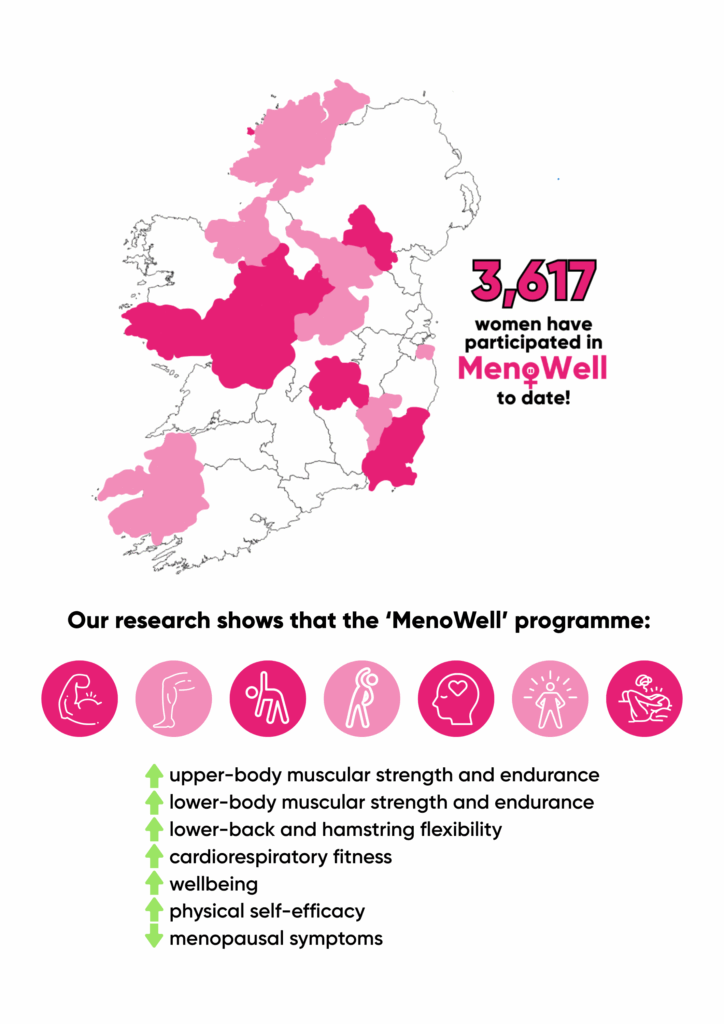 3,617
women have participated in
MenoWell
to date!

Our research shows that the 'MenoWell' programme:

upper-body muscular strength and endurance
lower-body muscular strength and endurance
lower-back and hamstring flexibility
cardiorespiratory fitness
wellbeing
physical self-efficacy
menopausal symptoms